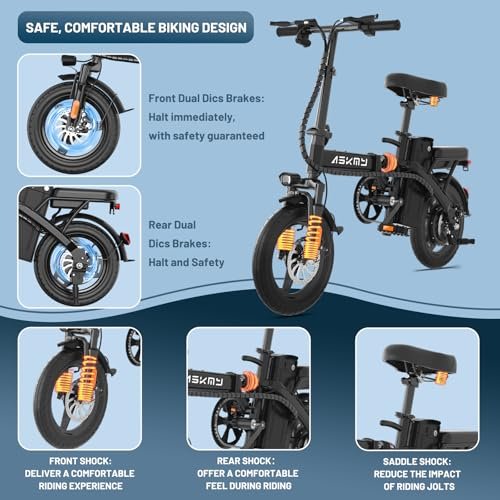 SAFE, COMFORTABLE BIKING DESIGN

Front Dual Dics Brakes: Halt immediately, with safety guaranteed

ASKMY

Rear Dual Dics Brakes: Halt and Safety

ASKMY

FRONT SHOCK: DELIVER A COMFORTABLE RIDING EXPERIENCE

REAR SHOCK: OFFER A COMFORTABLE FEEL DURING RIDING

SADDLE SHOCK: REDUCE THE IMPACT OF RIDING JOLTS